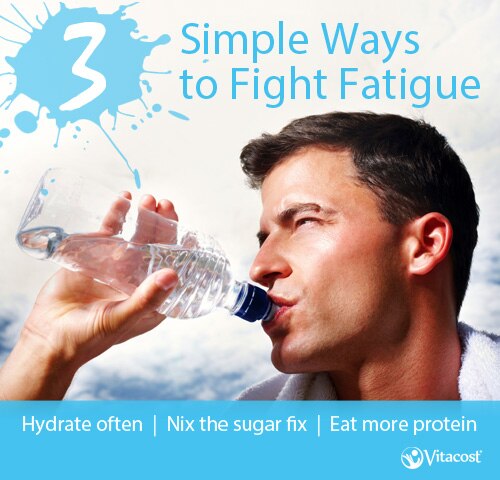 3 Simple Ways to Fight Fatigue

Hydrate often | Nix the sugar fix | Eat more protein

Vitacost